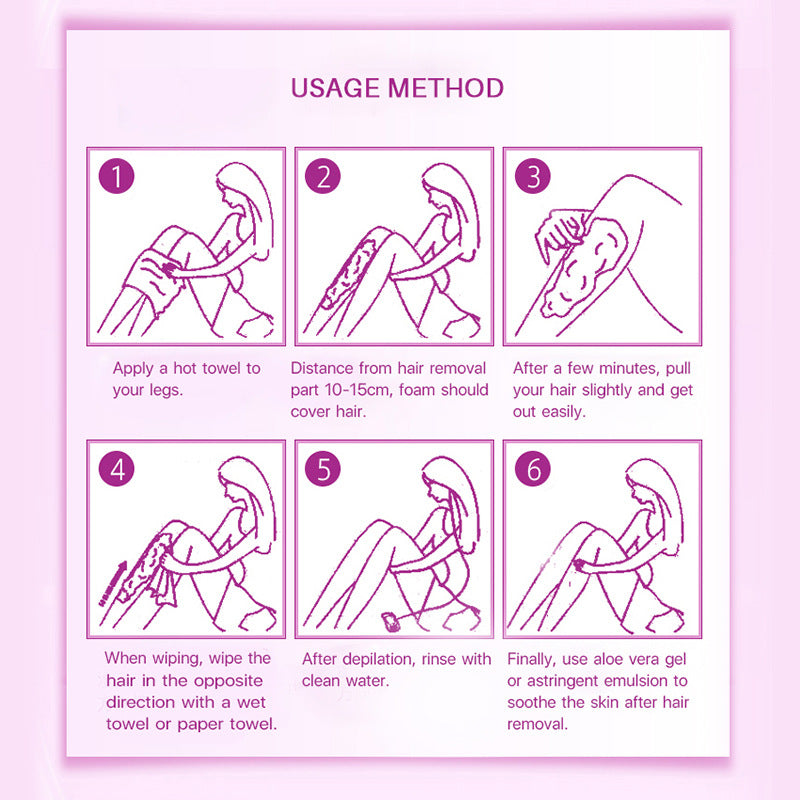 USAGE METHOD

1

Apply a hot towel to your legs.

2

Distance from hair removal part 10-15cm, foam should cover hair.

3

After a few minutes, pull your hair slightly and get out easily.

4

When wiping, wipe the hair in the opposite direction with a wet towel or paper towel.

5

After depilation, rinse with clean water.

6

Finally, use aloe vera gel or astringent emulsion to soothe the skin after hair removal.