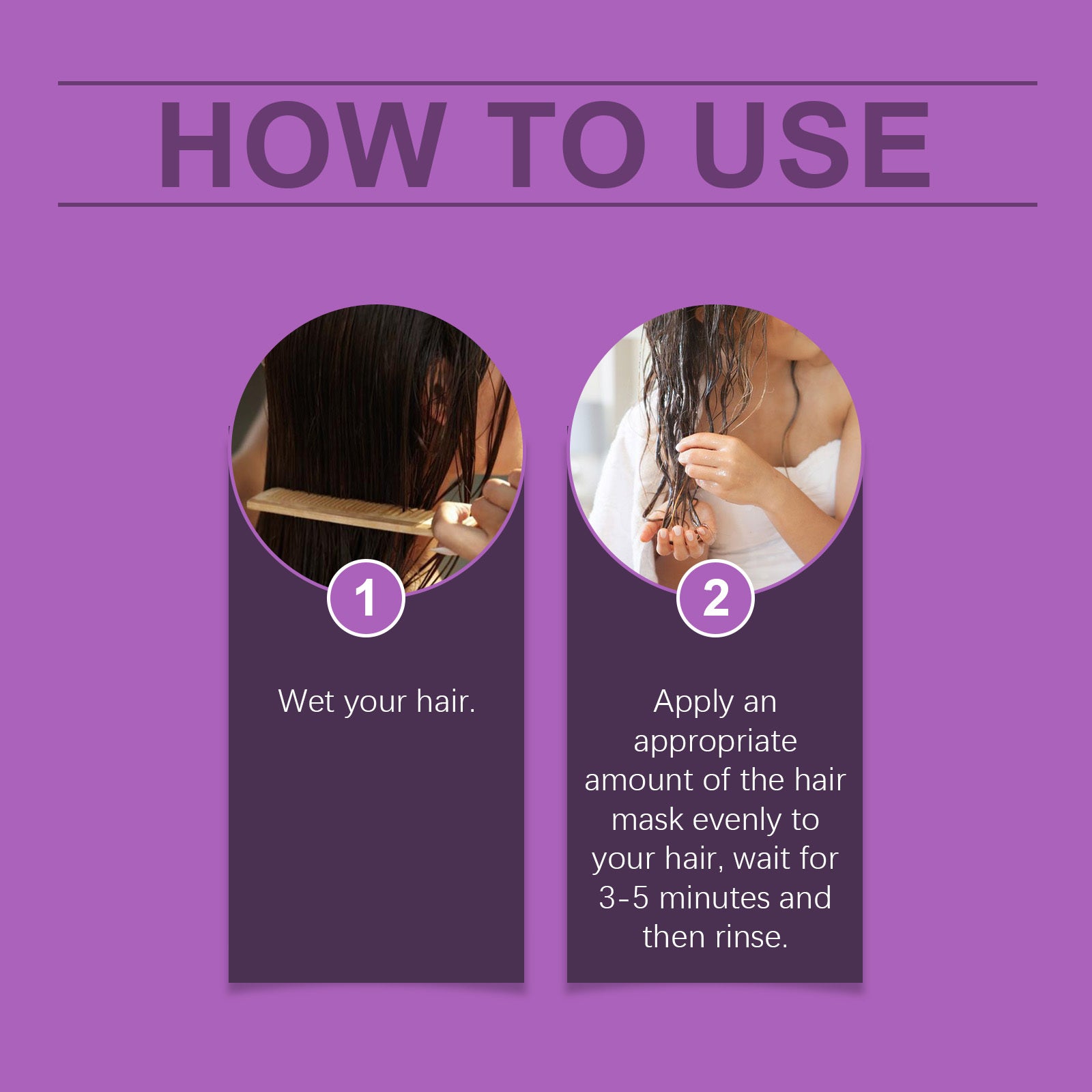 HOW TO USE

1

Wet your hair.

2

Apply an appropriate amount of the hair mask evenly to your hair, wait for 3-5 minutes and then rinse.