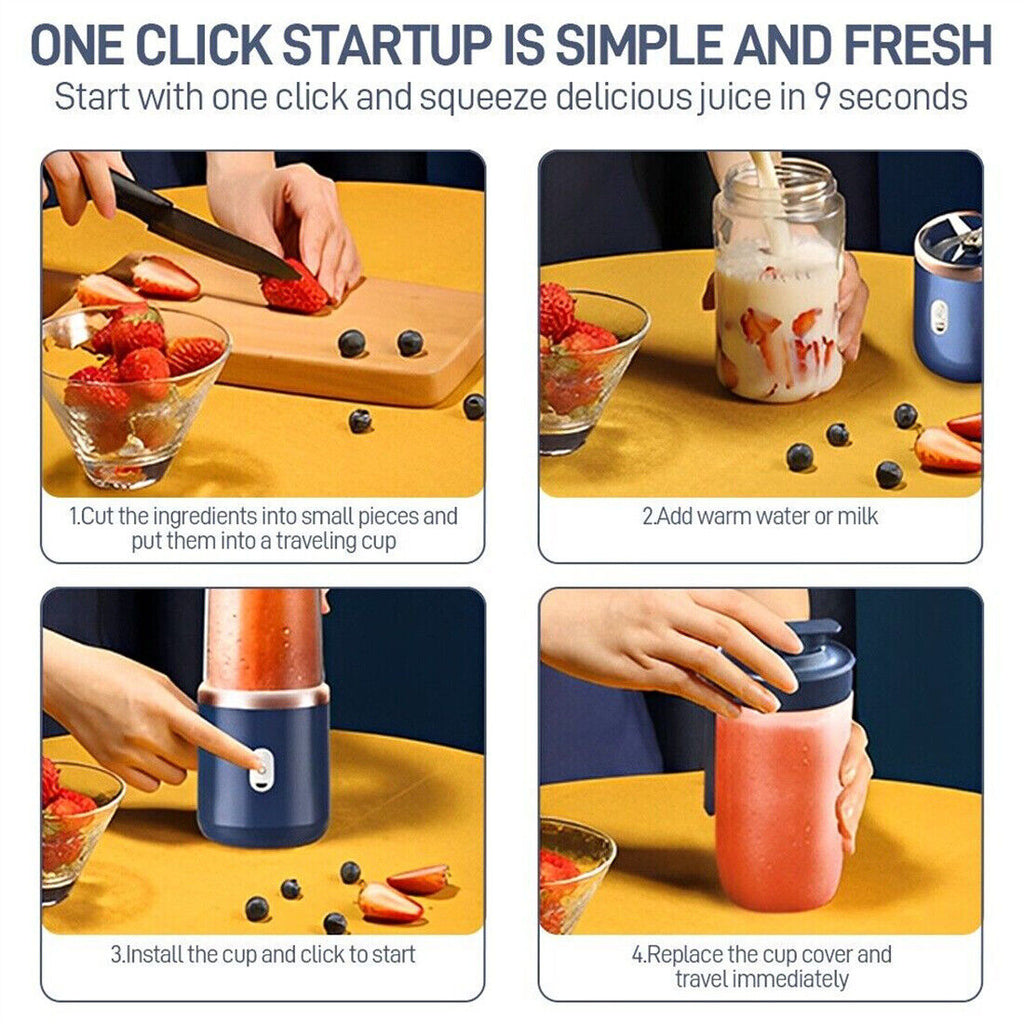 ONE CLICK STARTUP IS SIMPLE AND FRESH
Start with one click and squeeze delicious juice in 9 seconds

1.Cut the ingredients into small pieces and put them into a traveling cup

2.Add warm water or milk

3.Install the cup and click to start

4.Replace the cup cover and travel immediately