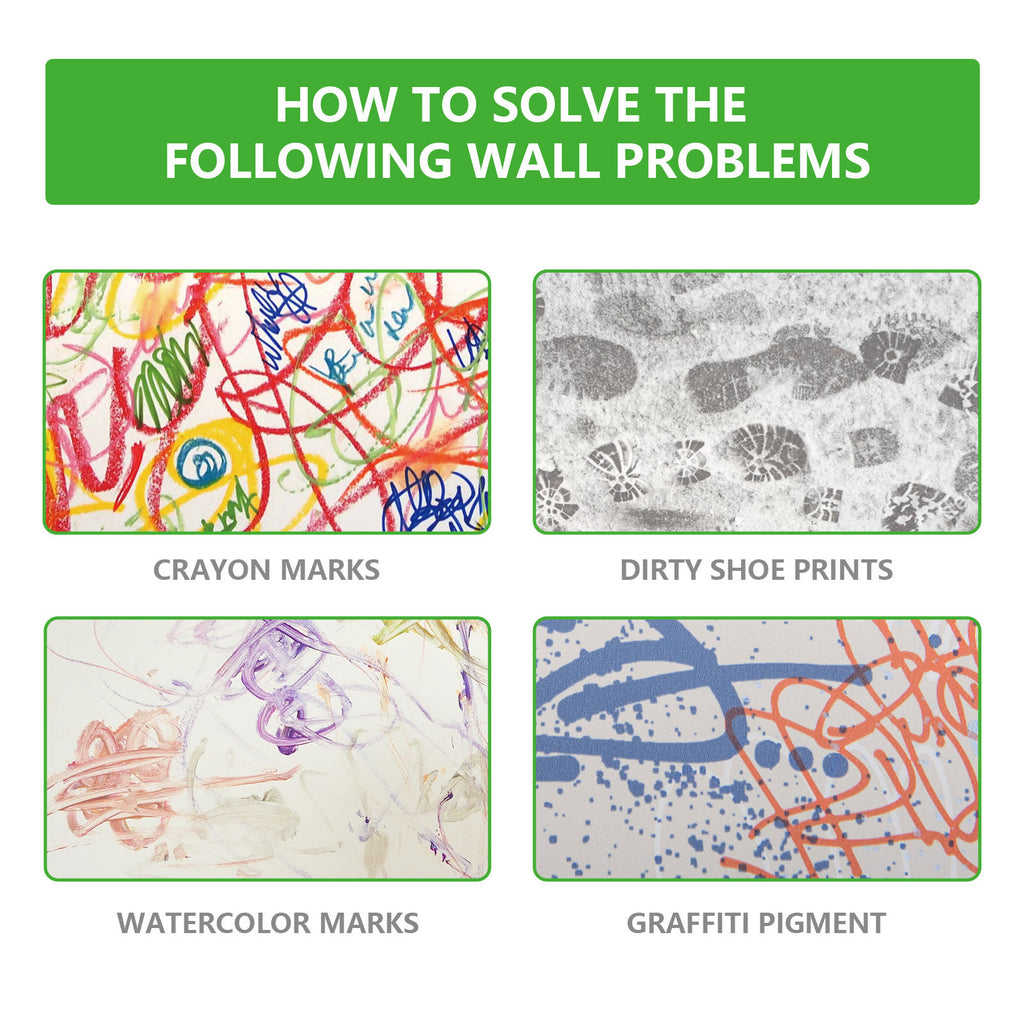 HOW TO SOLVE THE FOLLOWING WALL PROBLEMS

CRAYON MARKS

DIRTY SHOE PRINTS

WATERCOLOR MARKS

GRAFFITI PIGMENT